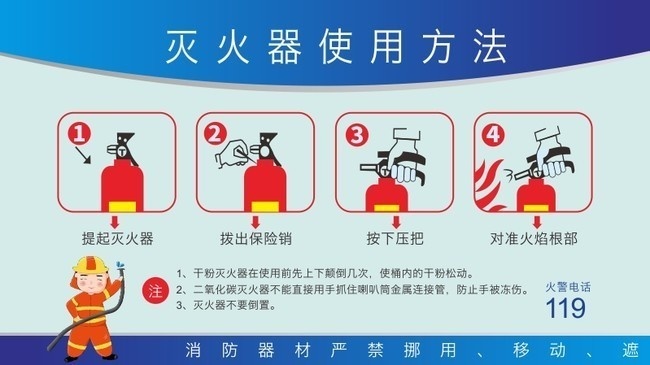 灭火器使用方法

1
提起灭火器

2
拔出保险销

3
按下压把

4
对准火焰根部

注
1、干粉灭火器在使用前先上下颠倒几次，使桶内的干粉松动。
2、二氧化碳灭火器不能直接用手抓住喇叭筒金属连接管，防止手被冻伤。
3、灭火器不要倒置。

火警电话
119

消防器材严禁挪用、移动、遮